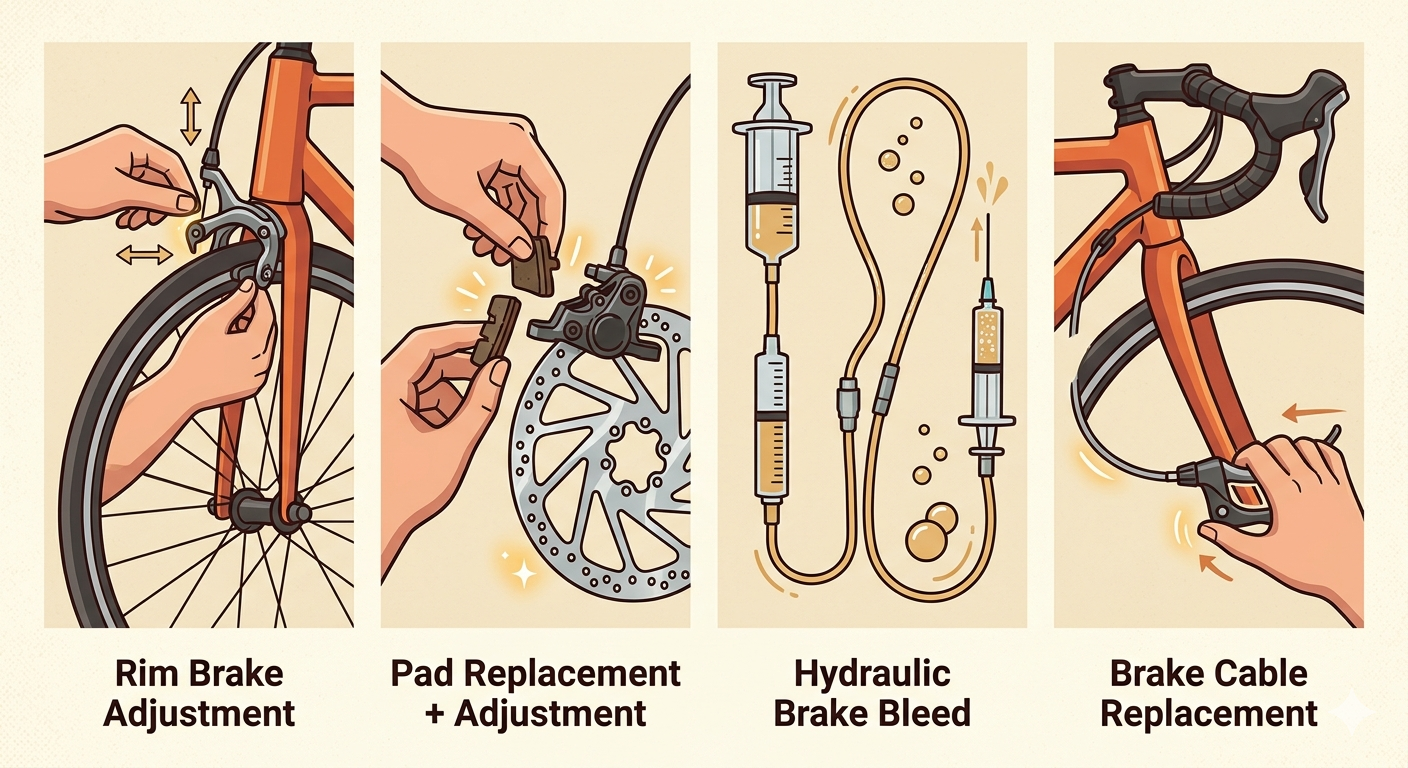 Rim Brake Adjustment

Pad Replacement + Adjustment

Hydraulic Brake Bleed

Brake Cable Replacement